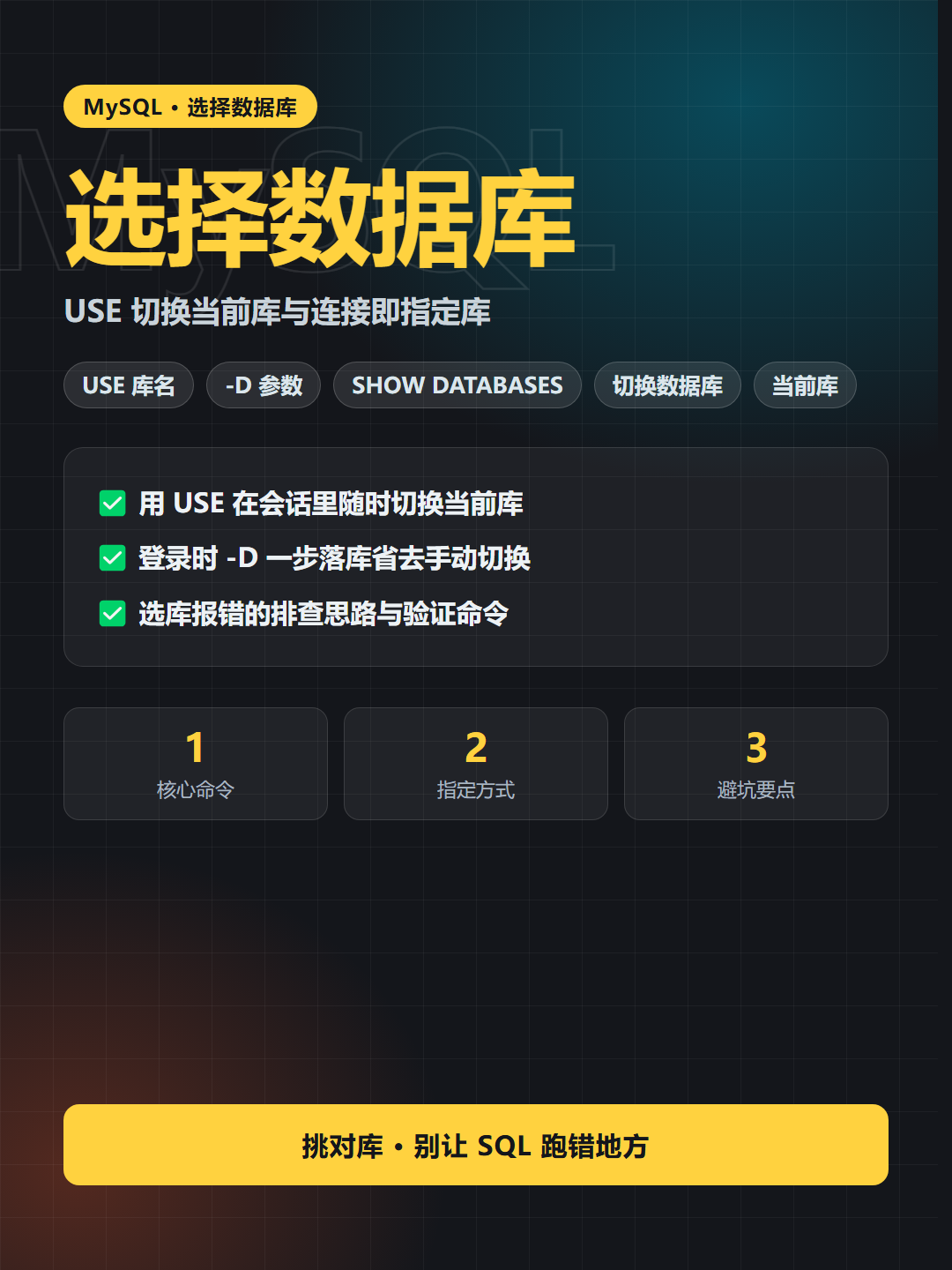 MySQL · 选择数据库

MySQL

选择数据库

USE 切换当前库与连接即指定库

USE 库名

-D 参数

SHOW DATABASES

切换数据库

当前库

用 USE 在会话里随时切换当前库

登录时 -D 一步落库省去手动切换

选库报错的排查思路与验证命令

1
核心命令

2
指定方式

3
避坑要点

挑对库 · 别让 SQL 跑错地方